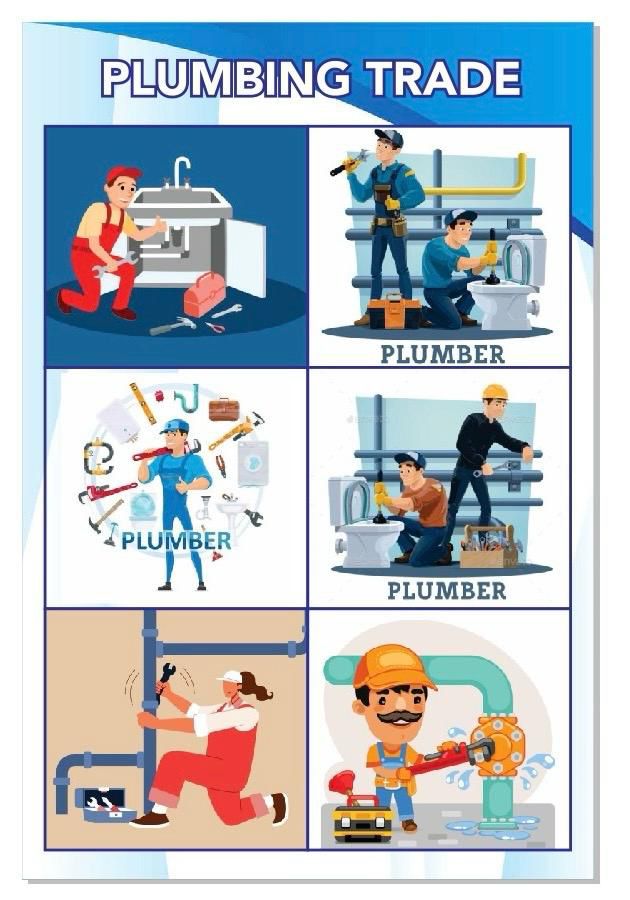 PLUMBING TRADE

PLUMBER

PLUMBER

PLUMBER